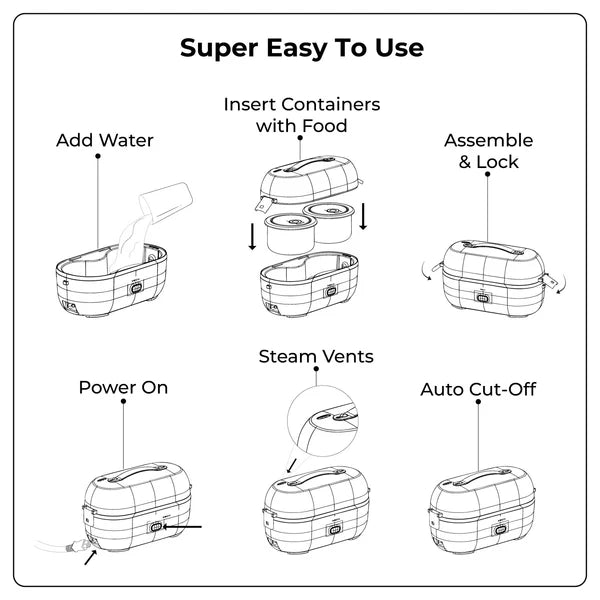 Super Easy To Use

Add Water

Insert Containers with Food

Assemble & Lock

Power On

Steam Vents

Auto Cut-Off